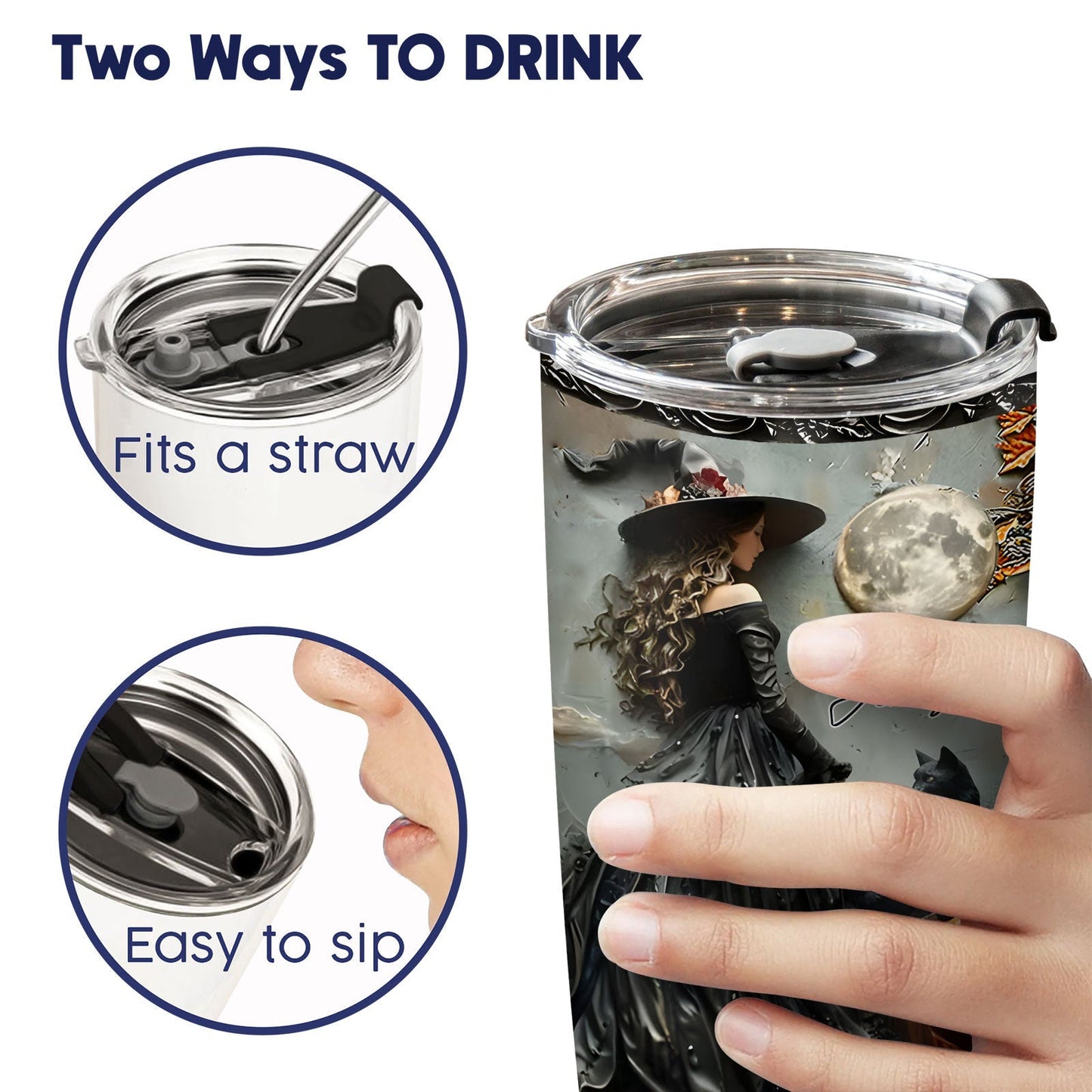 Two Ways TO DRINK

Fits a straw

Easy to sip