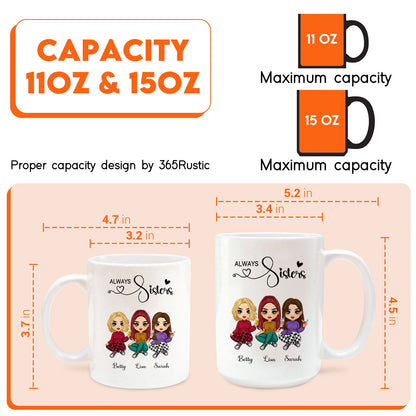 CAPACITY 11OZ & 15OZ

11 OZ
Maximum capacity

15 OZ
Maximum capacity

Proper capacity design by 365Rustic

4.7 in
3.2 in
3.7 in
ALWAYS Sisters
Betty Lisa Sarah

5.2 in
3.4 in
4.5 in
ALWAYS Sisters
Betty Lisa Sarah