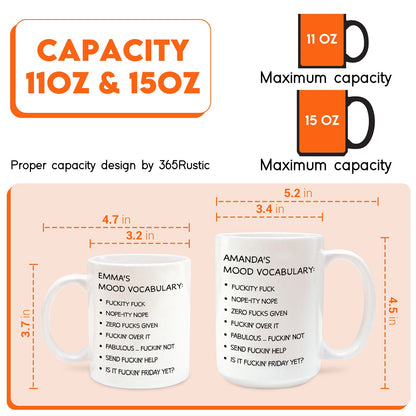 CAPACITY 11OZ & 15OZ

11 OZ
Maximum capacity

15 OZ
Maximum capacity

Proper capacity design by 365Rustic

4.7 in
3.2 in
3.7 in

EMMA'S MOOD VOCABULARY:
• FUCKITY FUCK
• NOPE-ITY NOPE
• ZERO FUCKS GIVEN
• FUCKIN' OVER IT
• FABULOUS ... FUCKIN' NOT
• SEND FUCKIN' HELP
• IS IT FUCKIN' FRIDAY YET?

5.2 in
3.4 in
4.5 in

AMANDA'S MOOD VOCABULARY:
• FUCKITY FUCK
• NOPE-ITY NOPE
• ZERO FUCKS GIVEN
• FUCKIN' OVER IT
• FABULOUS ... FUCKIN' NOT
• SEND FUCKIN' HELP
• IS IT FUCKIN' FRIDAY YET?