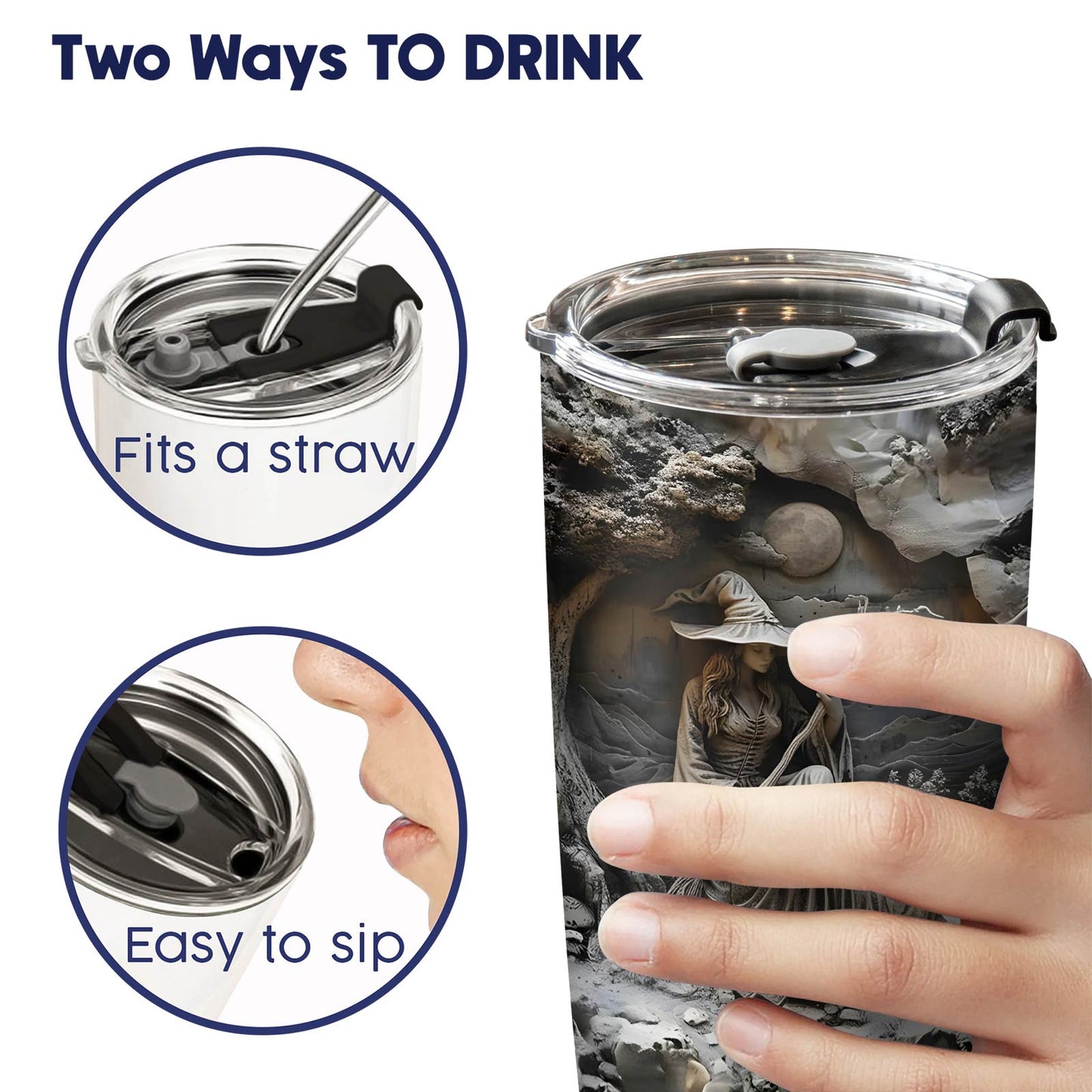 Two Ways TO DRINK

Fits a straw

Easy to sip