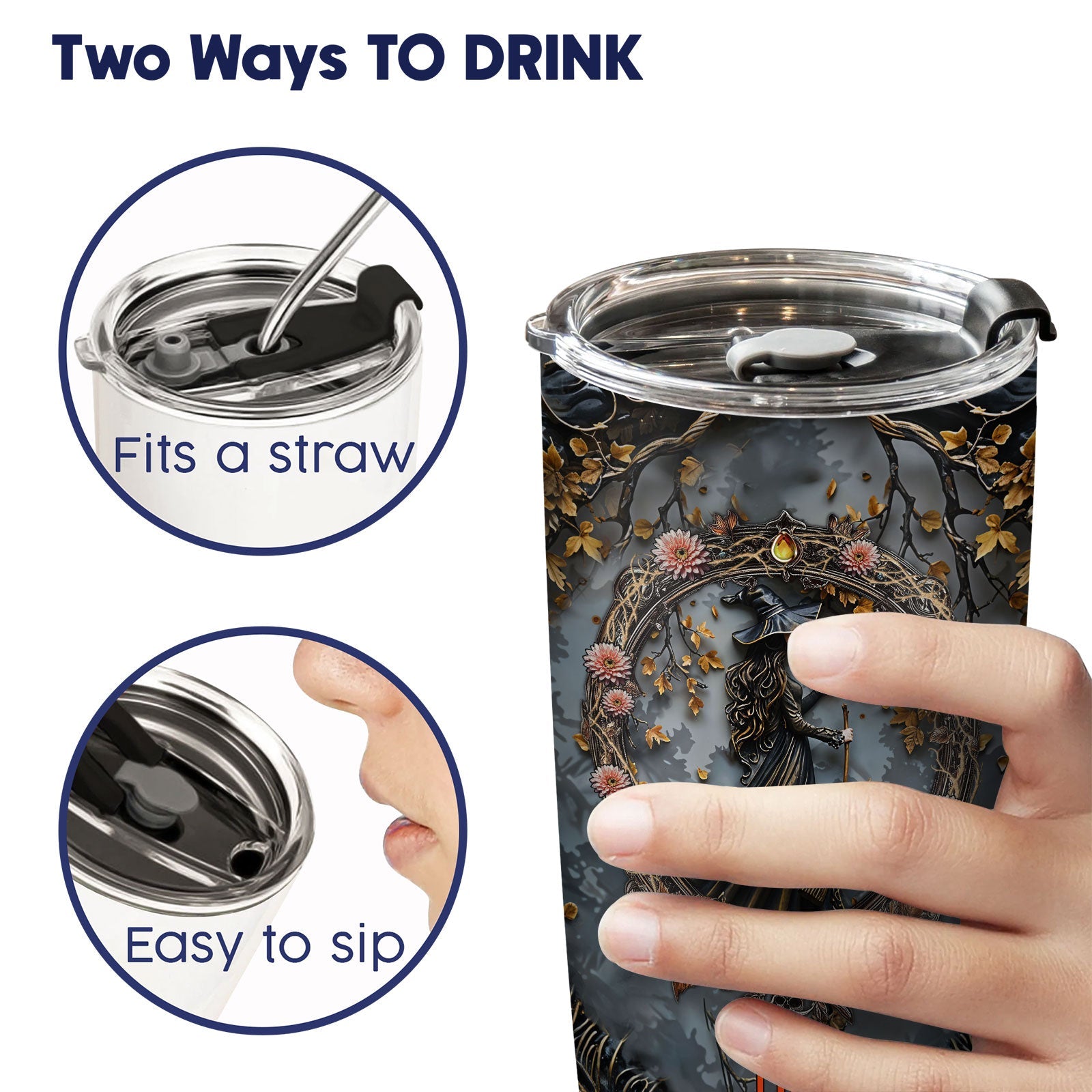 Two Ways TO DRINK

Fits a straw

Easy to sip